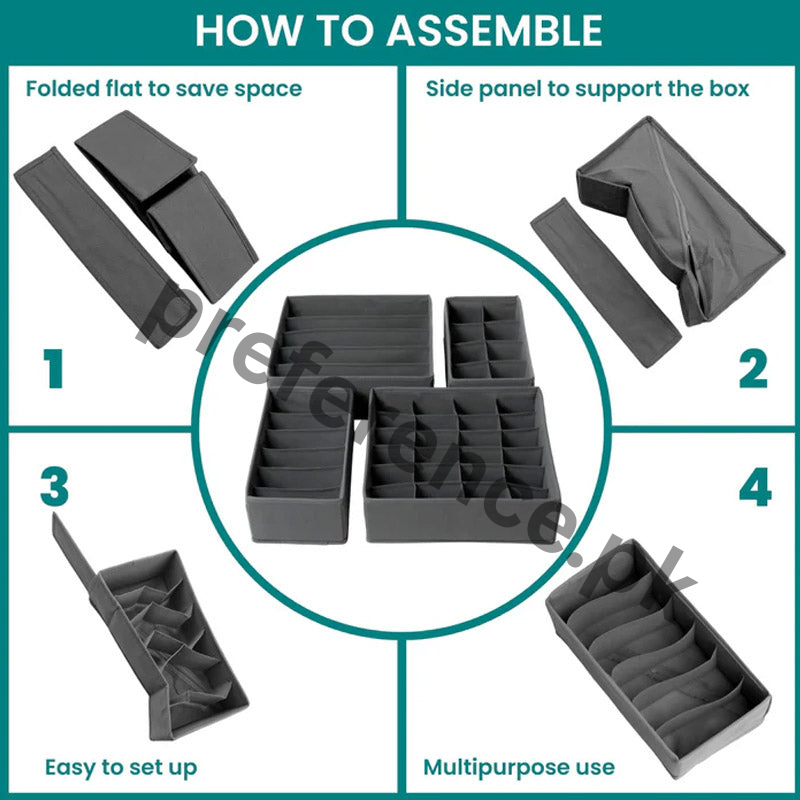 HOW TO ASSEMBLE

Folded flat to save space

1

Side panel to support the box

2

preference.pk

3

Easy to set up

4

Multipurpose use